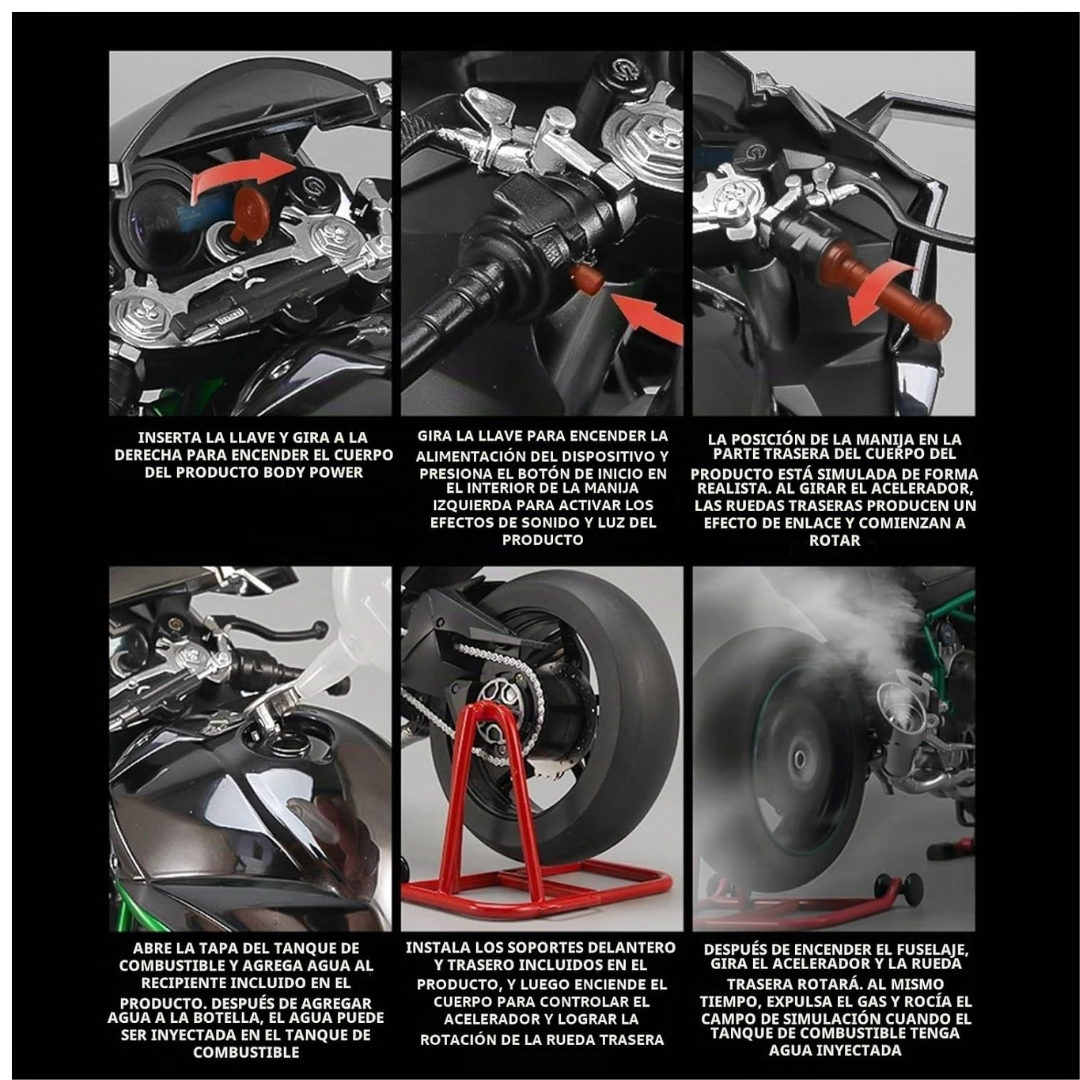 INSERTA LA LLAVE Y GIRA A LA DERECHA PARA ENCENDER EL CUERPO DEL PRODUCTO BODY POWER

GIRA LA LLAVE PARA ENCENDER LA ALIMENTACIÓN DEL DISPOSITIVO Y PRESIONA EL BOTÓN DE INICIO EN EL INTERIOR DE LA MANIJA IZQUIERDA PARA ACTIVAR LOS EFECTOS DE SONIDO Y LUZ DEL PRODUCTO

LA POSICIÓN DE LA MANIJA EN LA PARTE TRASERA DEL CUERPO DEL PRODUCTO ESTÁ SIMULADA DE FORMA REALISTA. AL GIRAR EL ACELERADOR, LAS RUEDAS TRASERAS PRODUCEN UN EFECTO DE ENLACE Y COMIENZAN A ROTAR

ABRE LA TAPA DEL TANQUE DE COMBUSTIBLE Y AGREGA AGUA AL RECIPIENTE INCLUIDO EN EL PRODUCTO. DESPUÉS DE AGREGAR AGUA A LA BOTELLA, EL AGUA PUEDE SER INYECTADA EN EL TANQUE DE COMBUSTIBLE

INSTALA LOS SOPORTES DELANTERO Y TRASERO INCLUIDOS EN EL PRODUCTO, Y LUEGO ENCIENDE EL CUERPO PARA CONTROLAR EL ACELERADOR Y LOGRAR LA ROTACIÓN DE LA RUEDA TRASERA

DESPUÉS DE ENCENDER EL FUSELAJE, GIRA EL ACELERADOR Y LA RUEDA TRASERA ROTARÁ. AL MISMO TIEMPO, EXPULSA EL GAS Y ROCÍA EL CAMPO DE SIMULACIÓN CUANDO EL TANQUE DE COMBUSTIBLE TENGA AGUA INYECTADA